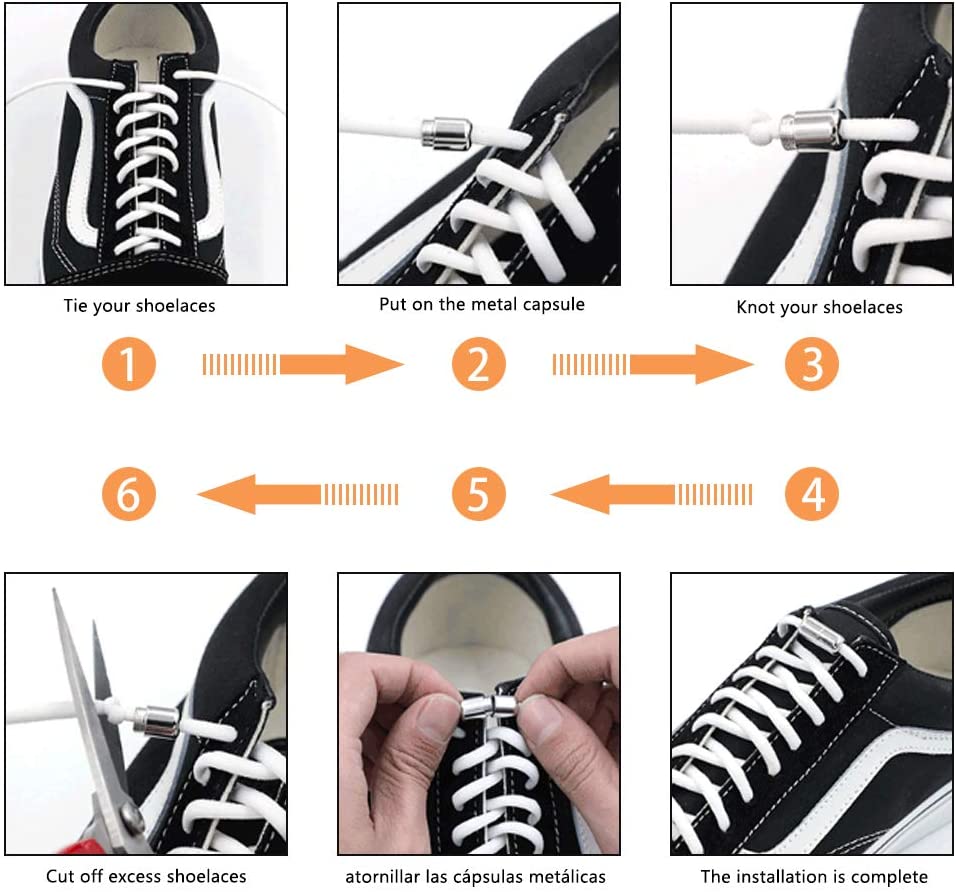 Tie your shoelaces

Put on the metal capsule

Knot your shoelaces

1

2

3

6

5

4

Cut off excess shoelaces

atornillar las cápsulas metálicas

The installation is complete