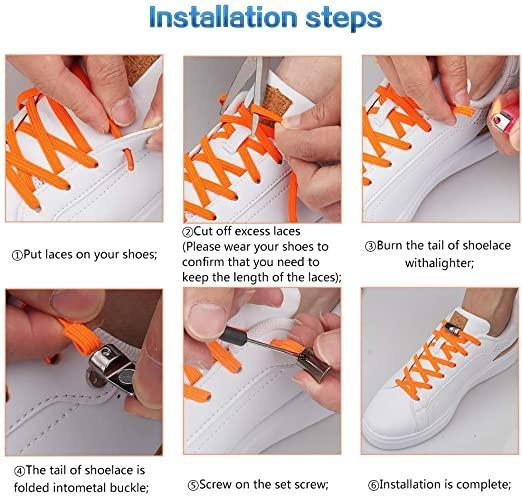 Installation steps

①Put laces on your shoes;

②Cut off excess laces (Please wear your shoes to confirm that you need to keep the length of the laces);

③Burn the tail of shoelace withalighter;

④The tail of shoelace is folded intometal buckle;

⑤Screw on the set screw;

⑥Installation is complete;