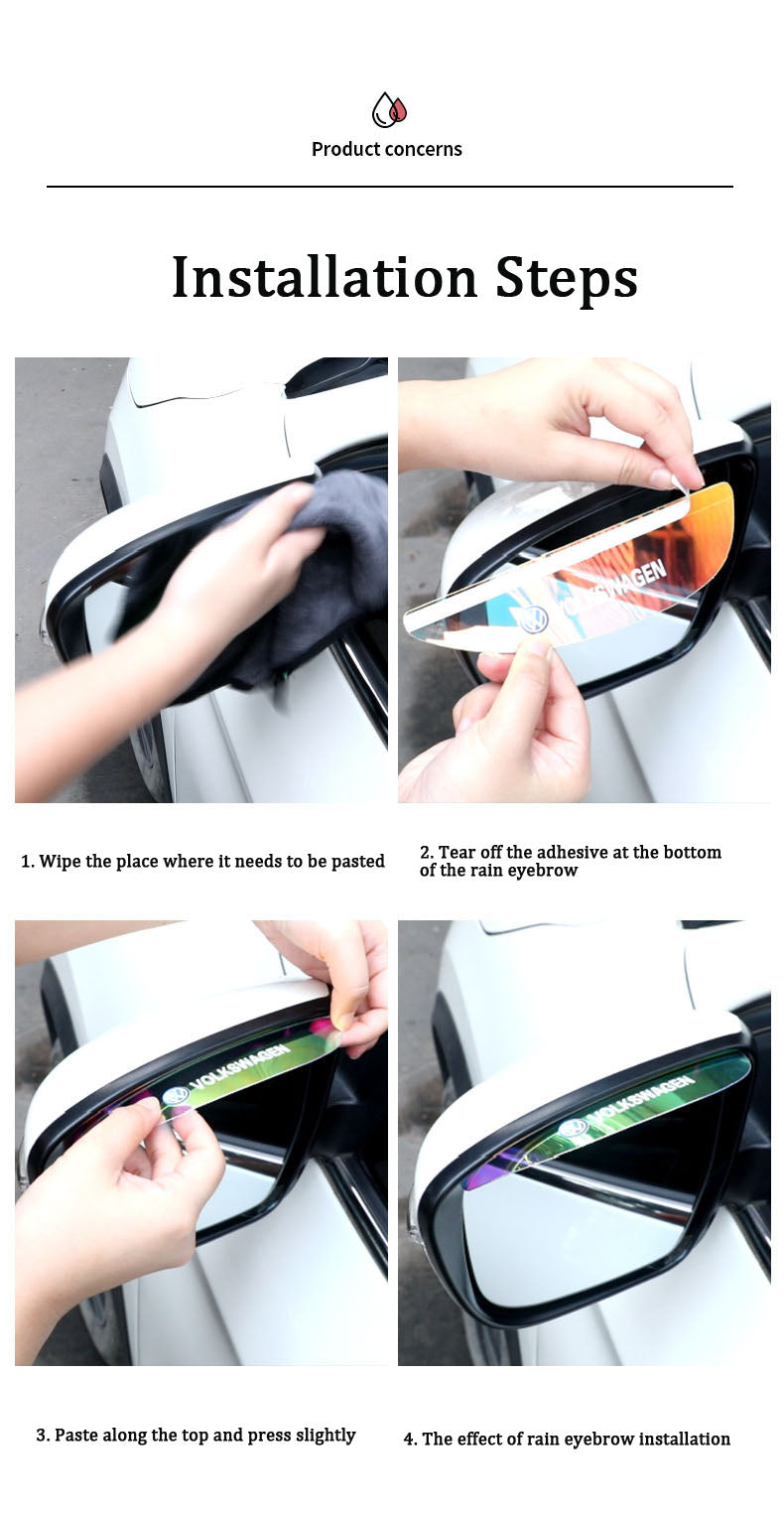 Product concerns

Installation Steps

VOLKSWAGEN

1. Wipe the place where it needs to be pasted

2. Tear off the adhesive at the bottom of the rain eyebrow

VOLKSWAGEN

VOLKSWAGEN

3. Paste along the top and press slightly

4. The effect of rain eyebrow installation