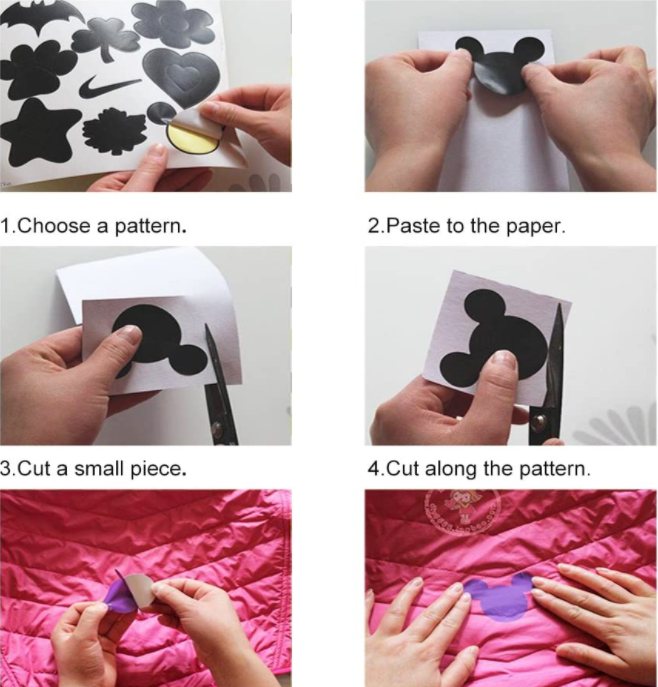 1.Choose a pattern.

2.Paste to the paper.

3.Cut a small piece.

4.Cut along the pattern.