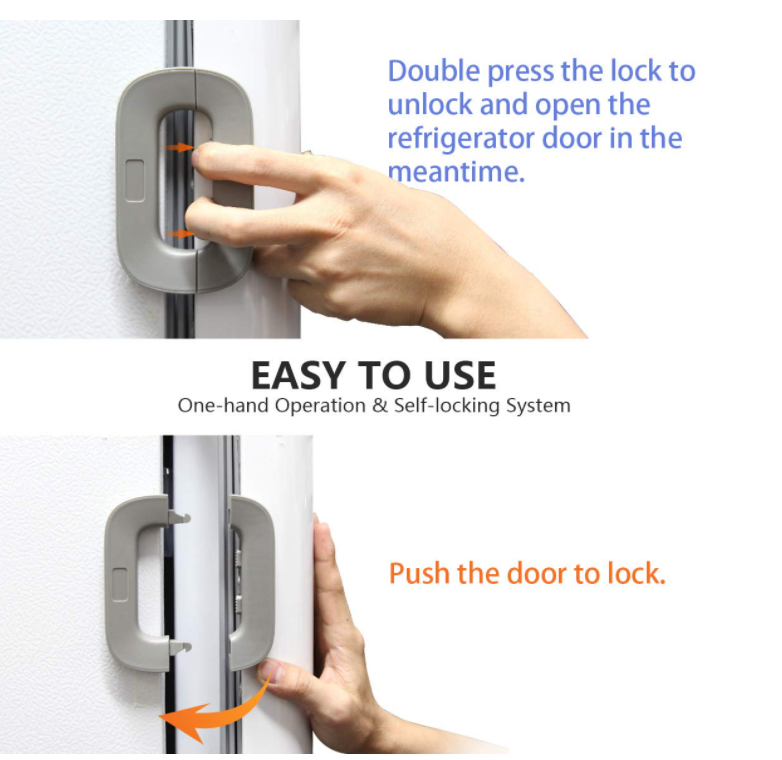 Double press the lock to unlock and open the refrigerator door in the meantime.

EASY TO USE
One-hand Operation & Self-locking System

Push the door to lock.