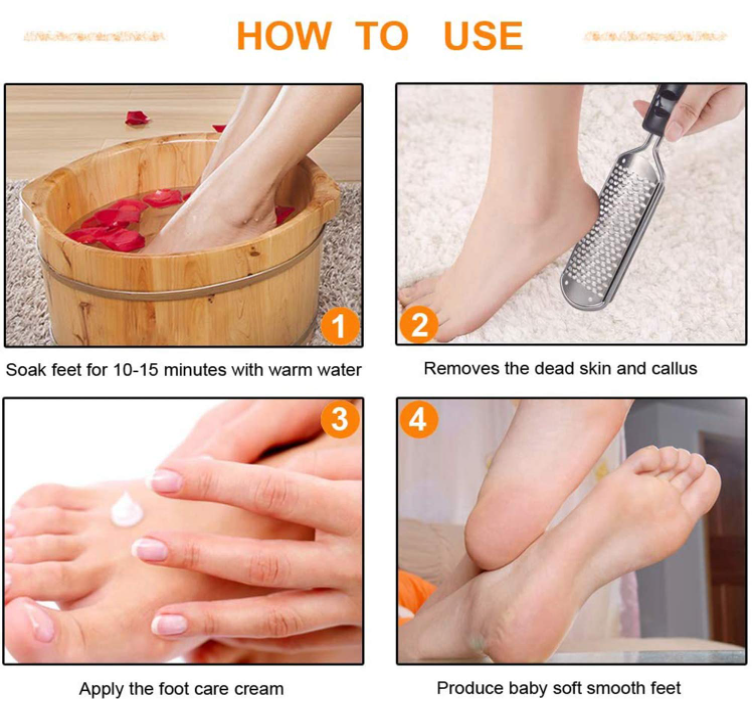 HOW TO USE

1

Soak feet for 10-15 minutes with warm water

2

Removes the dead skin and callus

3

Apply the foot care cream

4

Produce baby soft smooth feet