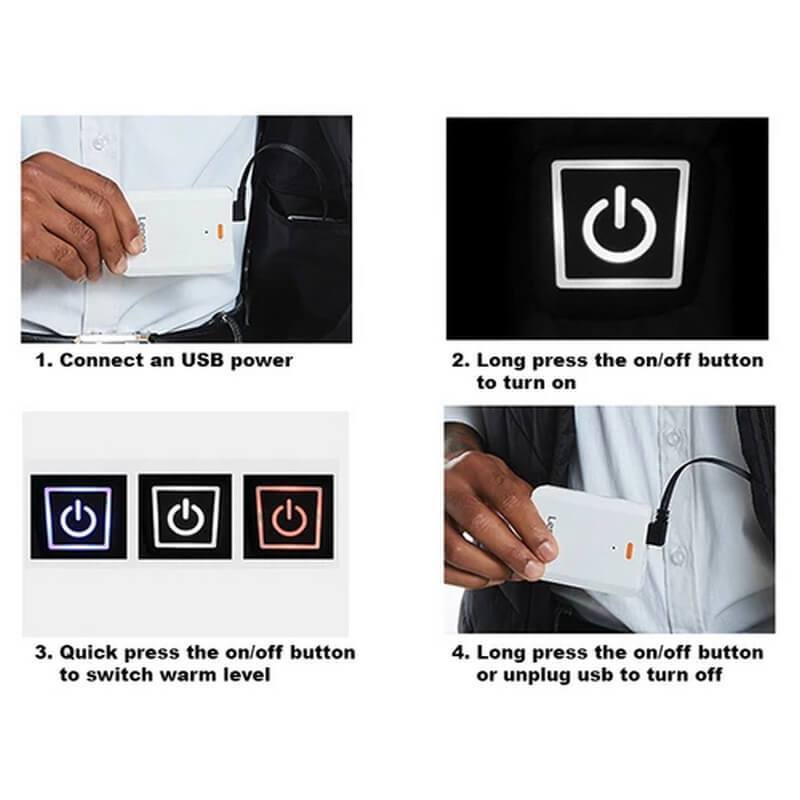 1. Connect an USB power

2. Long press the on/off button to turn on

3. Quick press the on/off button to switch warm level

4. Long press the on/off button or unplug usb to turn off